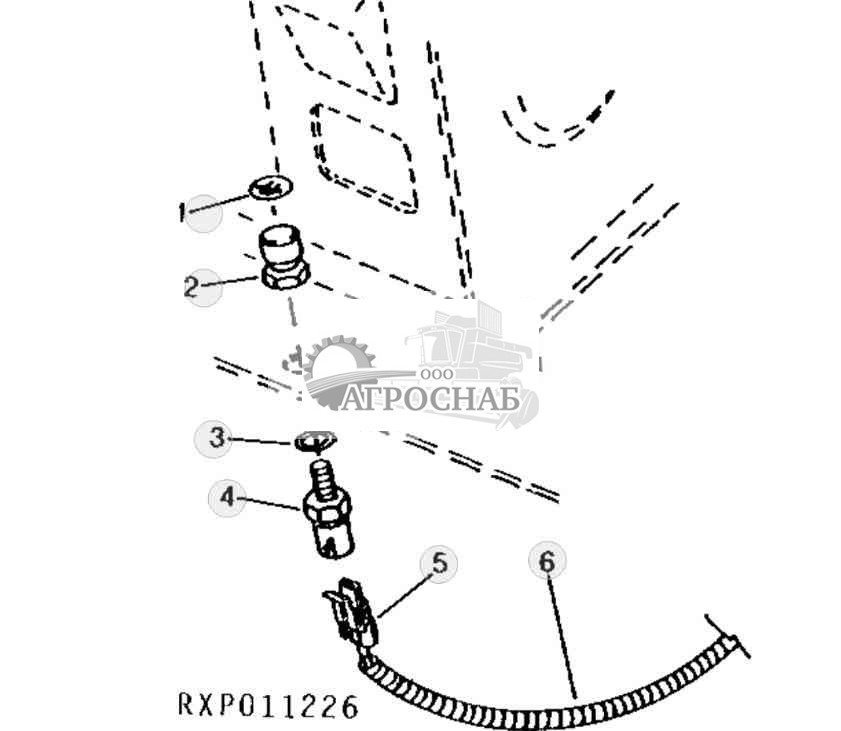 1
2
ООО
АГРОСНАБ
3
4
5
6
RXP011226